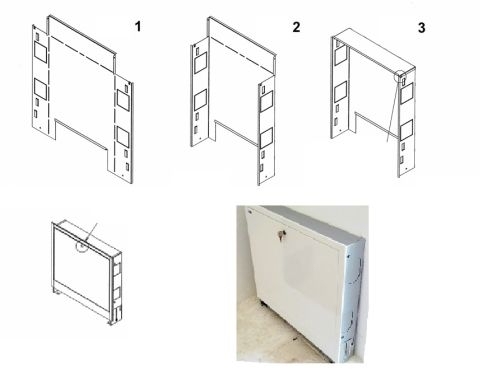 1

2

3