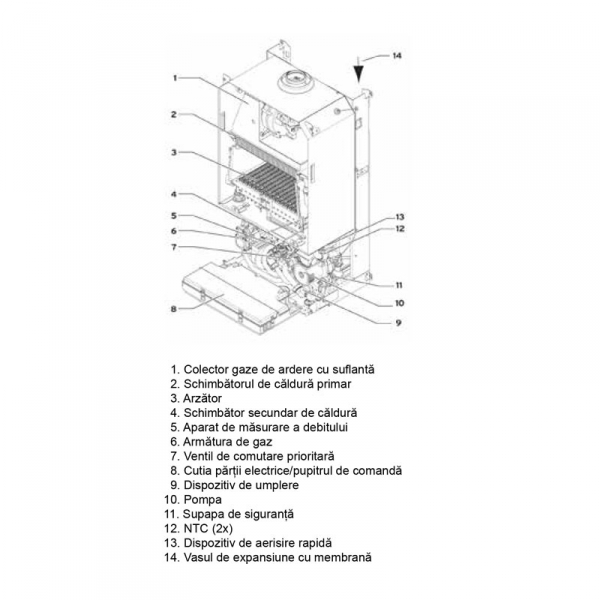 14
1
2
3
4
5
6
7
8
13
12
11
10
9

1. Colector gaze de ardere cu suflantă
2. Schimbătorul de căldură primar
3. Arzător
4. Schimbător secundar de căldură
5. Aparat de măsurare a debitului
6. Armătura de gaz
7. Ventil de comutare prioritară
8. Cutia părții electrice/pupitrul de comandă
9. Dispozitiv de umplere
10. Pompa
11. Supapa de siguranță
12. NTC (2x)
13. Dispozitiv de aerisire rapidă
14. Vasul de expansiune cu membrană